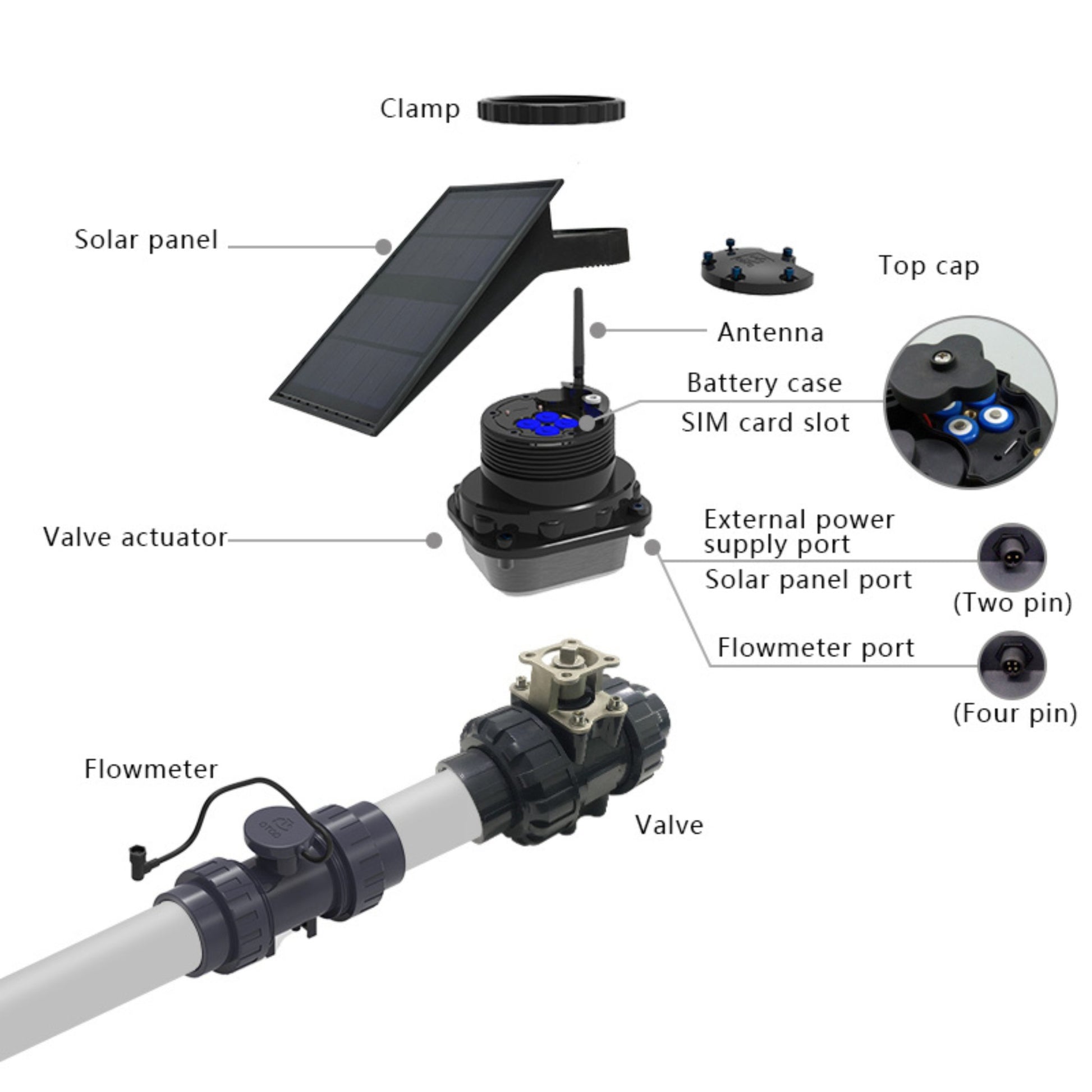 Clamp

Solar panel

Top cap

Antenna

Battery case

SIM card slot

Valve actuator

External power supply port

Solar panel port

(Two pin)

Flowmeter port

(Four pin)

Flowmeter

Valve